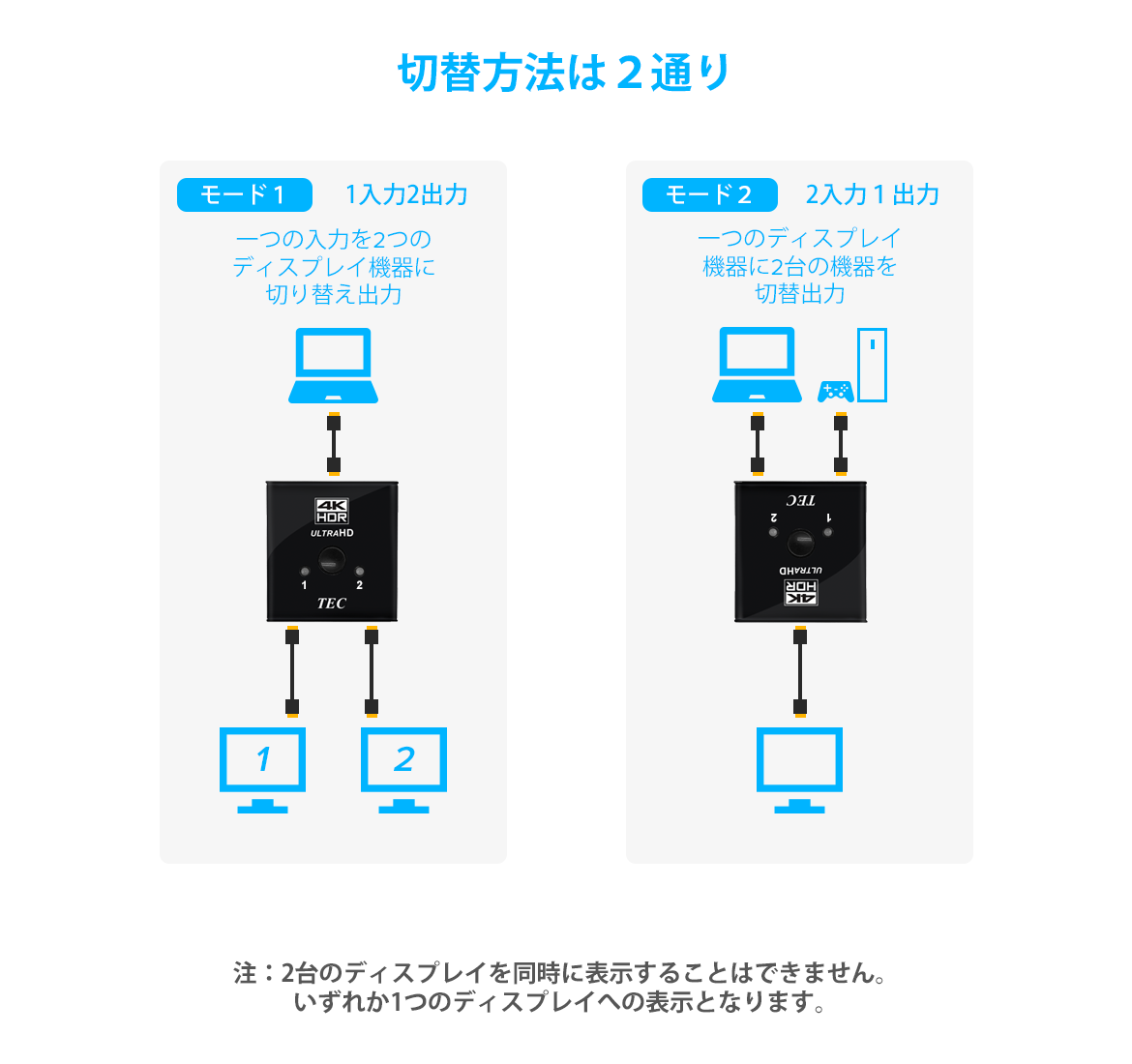 切替方法は２通り

モード１　1入力2出力

一つの入力を2つのディスプレイ機器に切り替え出力

4K HDR
ULTRAHD
1　2
TEC

1　2

モード２　2入力１出力

一つのディスプレイ機器に2台の機器を切替出力

TEC
2　1
ULTRAHD
4K HDR

注：2台のディスプレイを同時に表示することはできません。
いずれか1つのディスプレイへの表示となります。