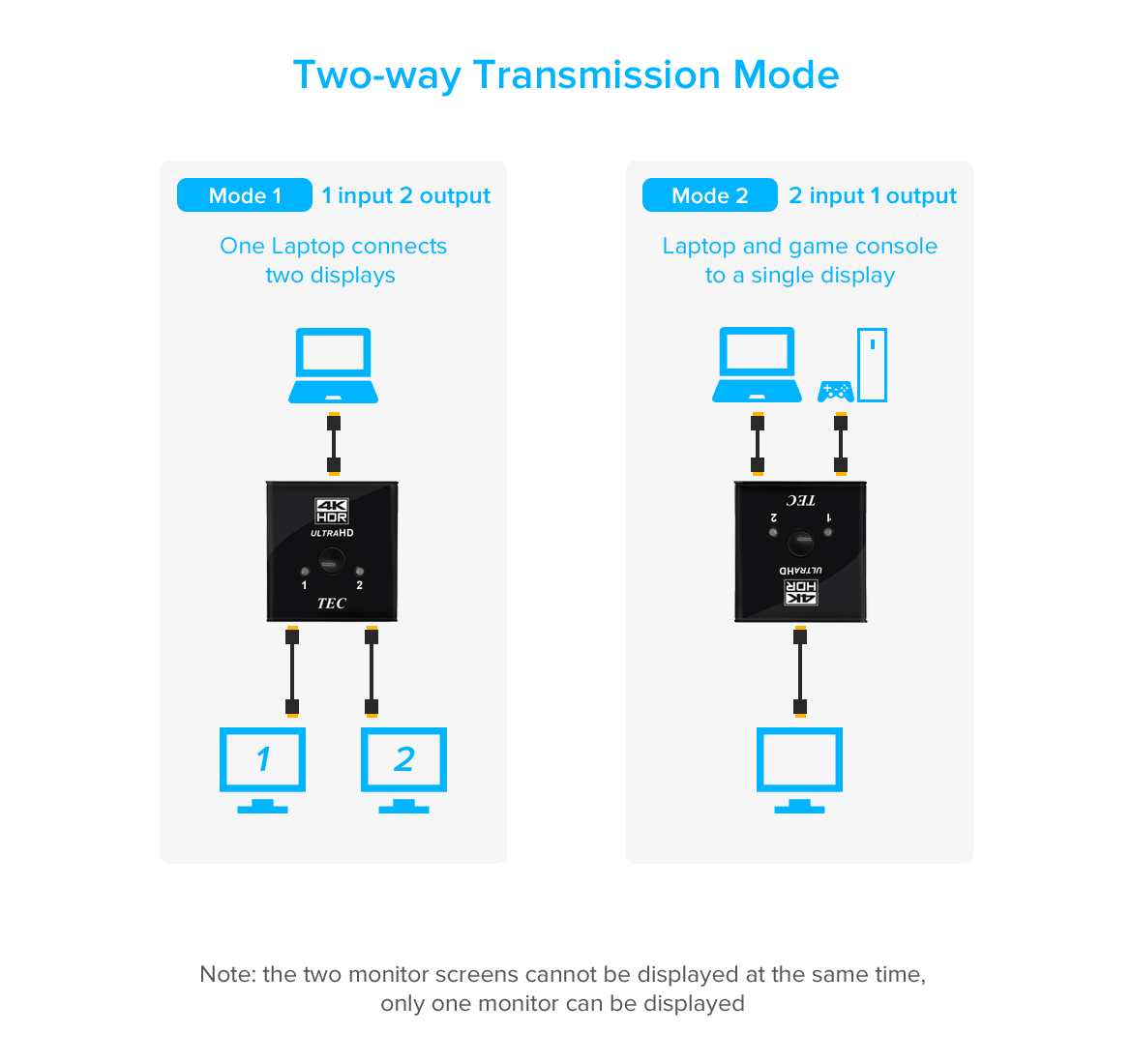 Two-way Transmission Mode

Mode 1 1 input 2 output

One Laptop connects two displays

4K HDR
ULTRAHD
1 2
TEC

1 2

Mode 2 2 input 1 output

Laptop and game console to a single display

TEC
2 1
ULTRAHD
4K HDR

Note: the two monitor screens cannot be displayed at the same time, only one monitor can be displayed