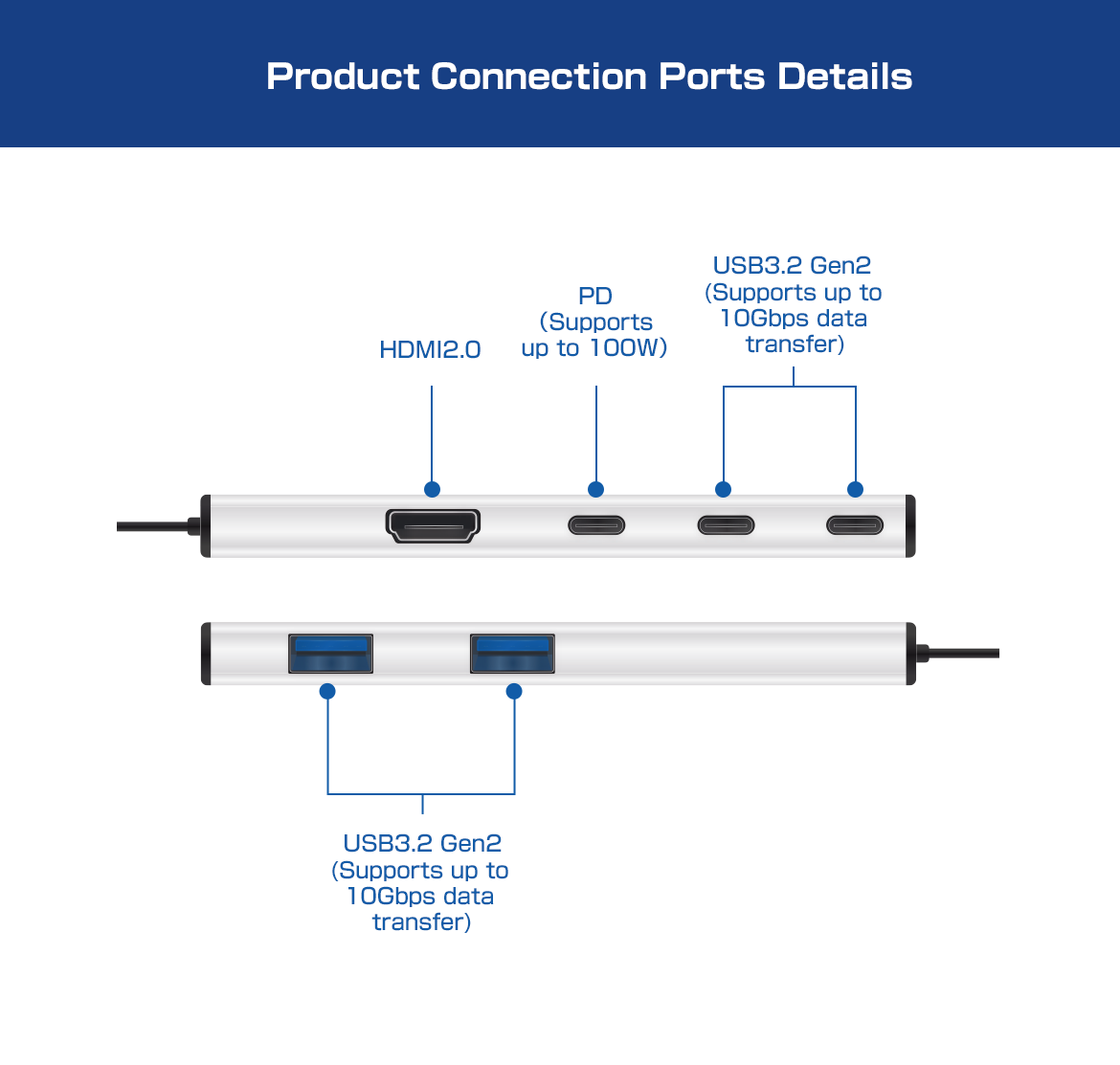 Product Connection Ports Details

HDMI2.0

PD
(Supports up to 100W)

USB3.2 Gen2
(Supports up to 10Gbps data transfer)

USB3.2 Gen2
(Supports up to 10Gbps data transfer)